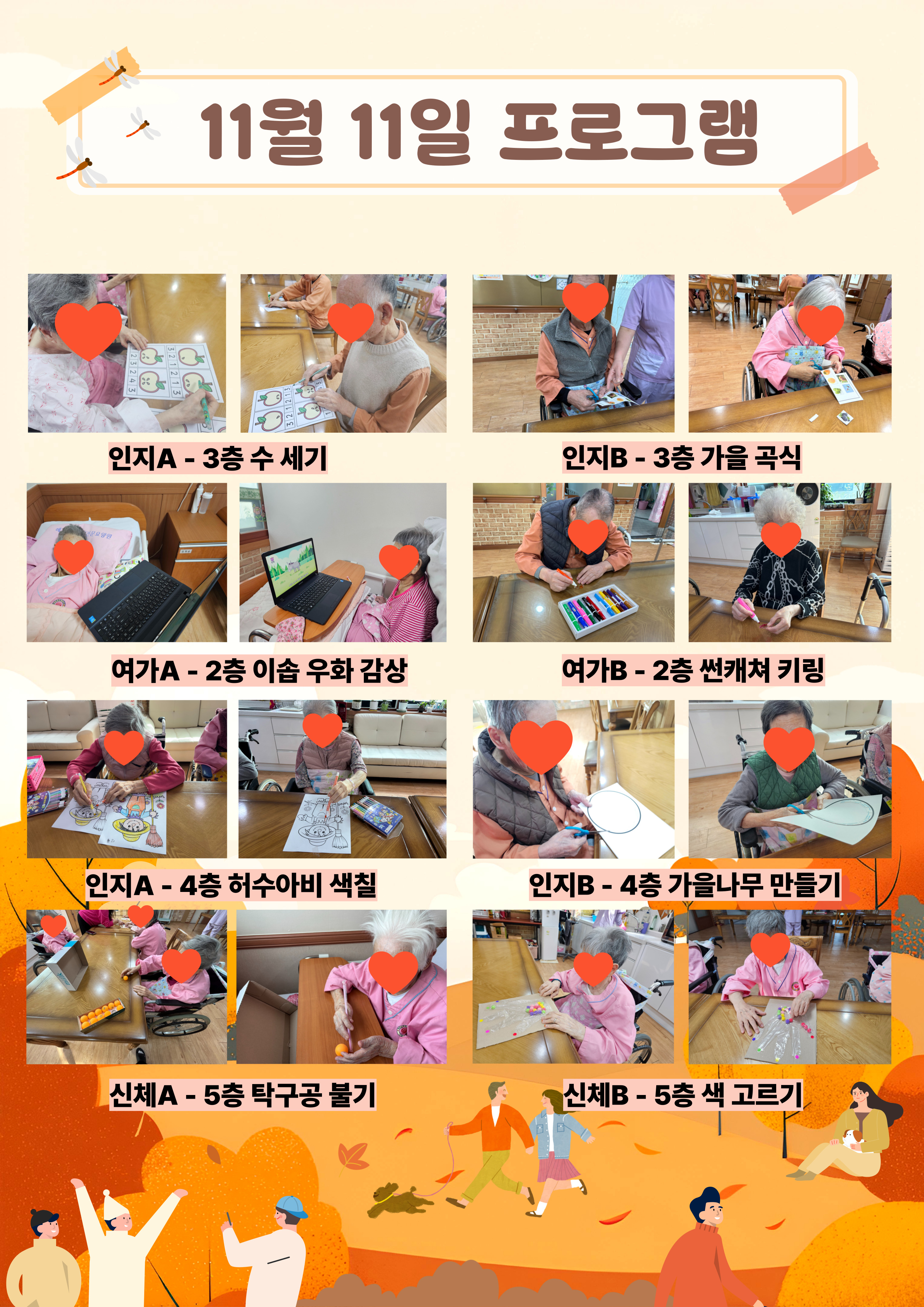 11월 11일 프로그램

인지A - 3층 수 세기

인지B - 3층 가을 곡식

여가A - 2층 이솝 우화 감상

여가B - 2층 썬캐쳐 키링

인지A - 4층 허수아비 색칠

인지B - 4층 가을나무 만들기

신체A - 5층 탁구공 불기

신체B - 5층 색 고르기